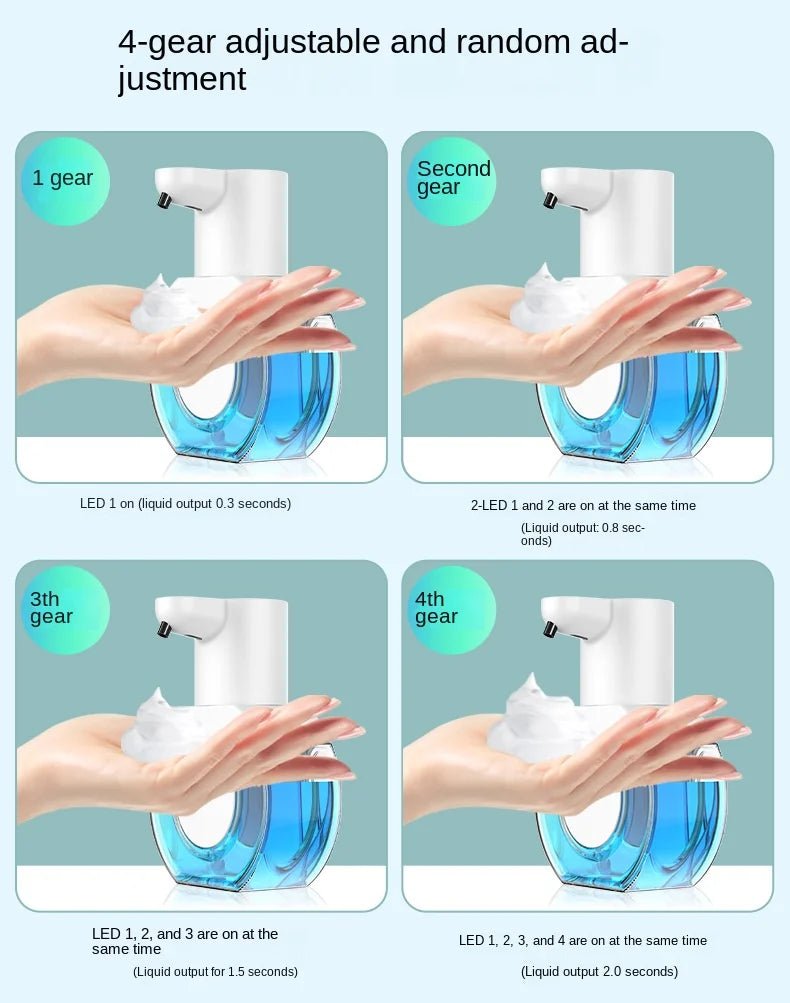 4-gear adjustable and random adjustment

1 gear

LED 1 on (liquid output 0.3 seconds)

Second gear

2-LED 1 and 2 are on at the same time

(Liquid output: 0.8 seconds)

3th gear

LED 1, 2, and 3 are on at the same time

(Liquid output for 1.5 seconds)

4th gear

LED 1, 2, 3, and 4 are on at the same time

(Liquid output 2.0 seconds)