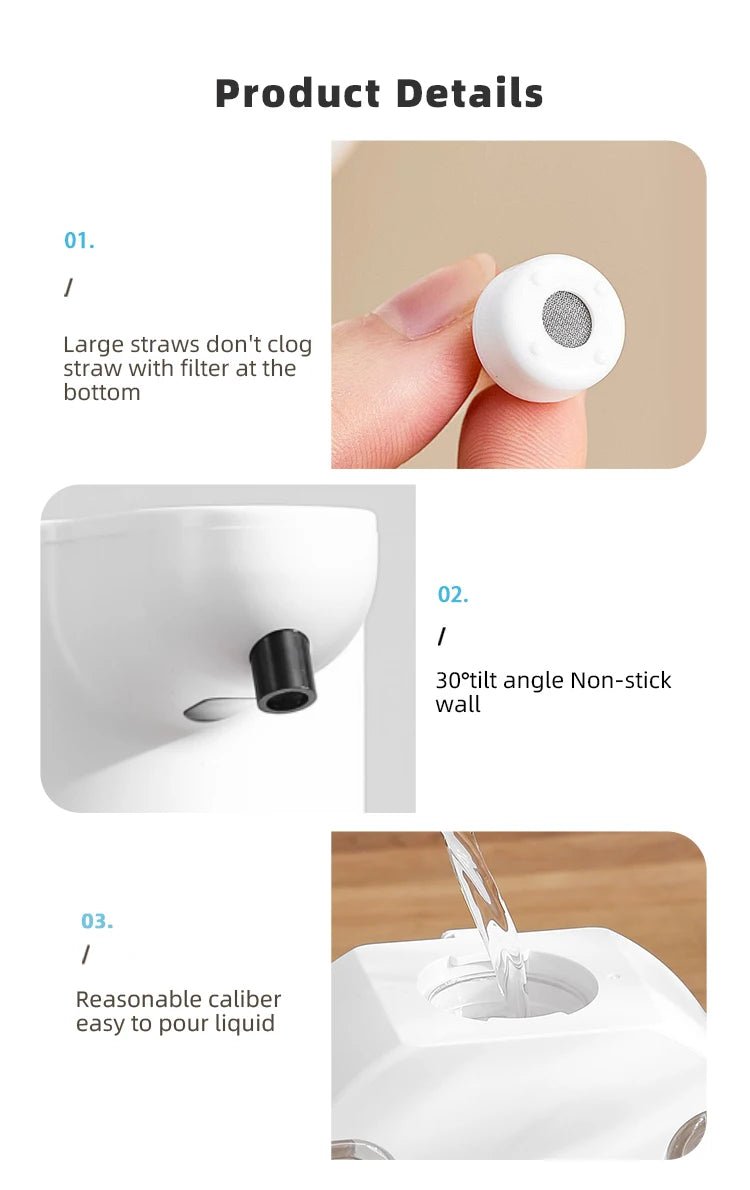 Product Details

01.

/

Large straws don't clog straw with filter at the bottom

02.

/

30°tilt angle Non-stick wall

03.

/

Reasonable caliber easy to pour liquid