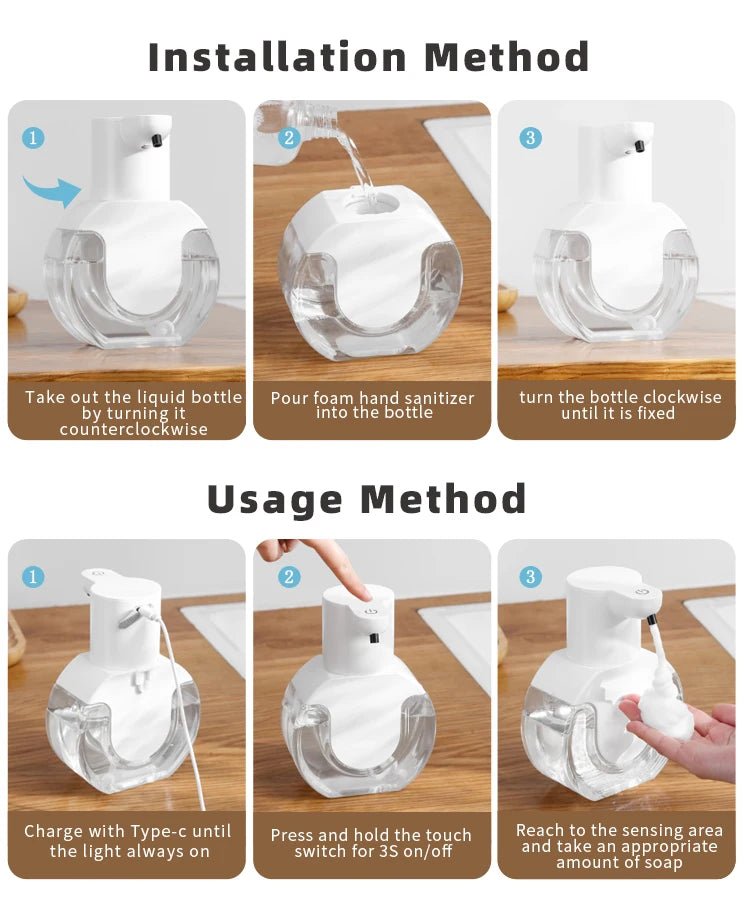 Installation Method

1

Take out the liquid bottle by turning it counterclockwise

2

Pour foam hand sanitizer into the bottle

3

turn the bottle clockwise until it is fixed

Usage Method

1

Charge with Type-c until the light always on

2

Press and hold the touch switch for 3S on/off

3

Reach to the sensing area and take an appropriate amount of soap