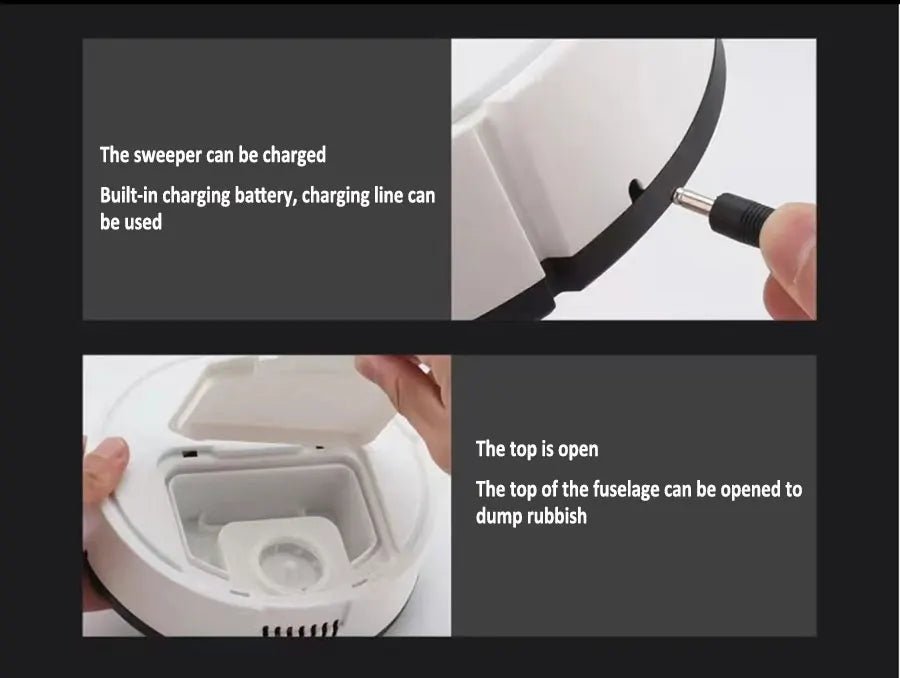 The sweeper can be charged

Built-in charging battery, charging line can be used

The top is open

The top of the fuselage can be opened to dump rubbish