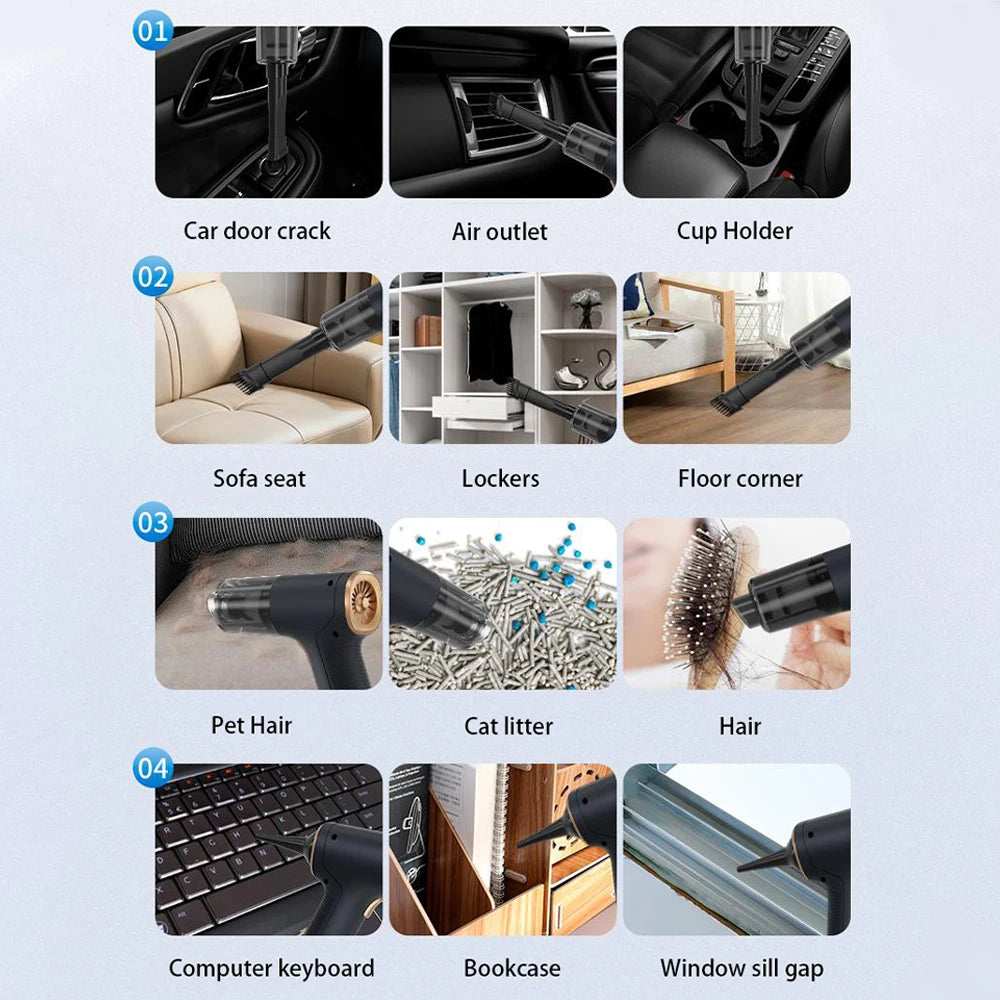 01

Car door crack

Air outlet

Cup Holder

02

Sofa seat

Lockers

Floor corner

03

Pet Hair

Cat litter

Hair

04

Computer keyboard

Bookcase

Window sill gap