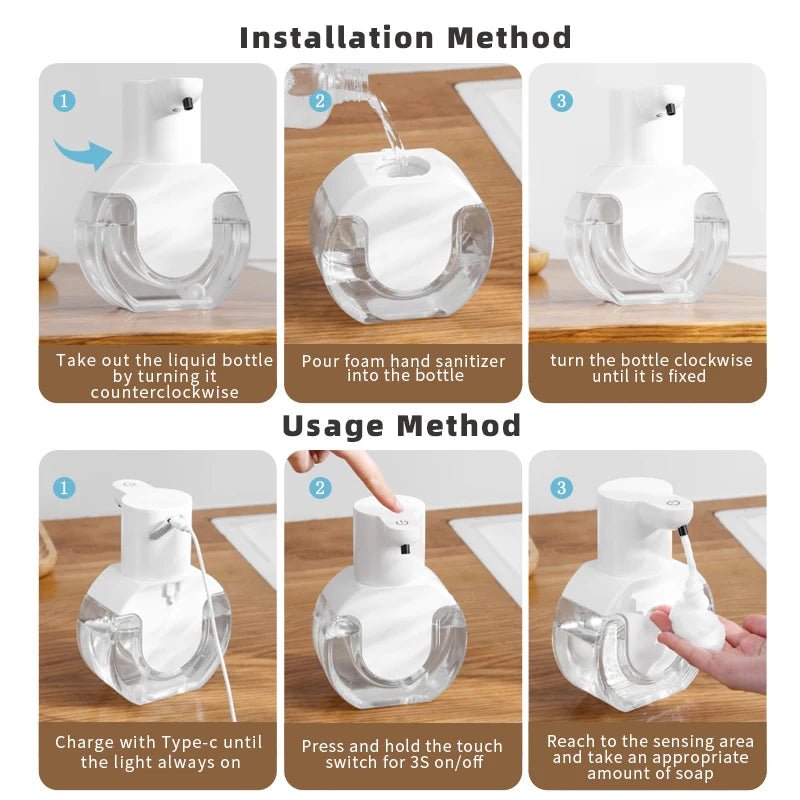 Installation Method

1
Take out the liquid bottle by turning it counterclockwise

2
Pour foam hand sanitizer into the bottle

3
turn the bottle clockwise until it is fixed

Usage Method

1
Charge with Type-c until the light always on

2
Press and hold the touch switch for 3S on/off

3
Reach to the sensing area and take an appropriate amount of soap