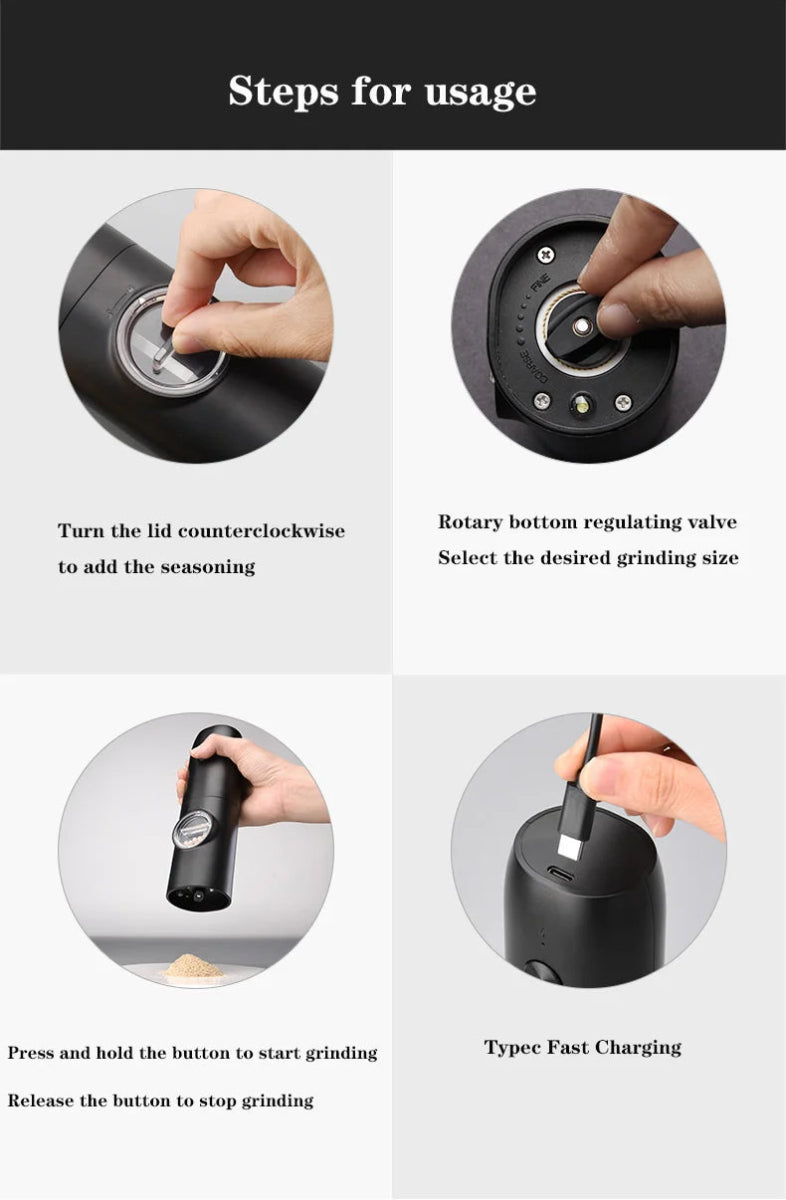 Steps for usage

FINE
COARSE

Turn the lid counterclockwise
to add the seasoning

Rotary bottom regulating valve
Select the desired grinding size

Press and hold the button to start grinding
Release the button to stop grinding

Typec Fast Charging